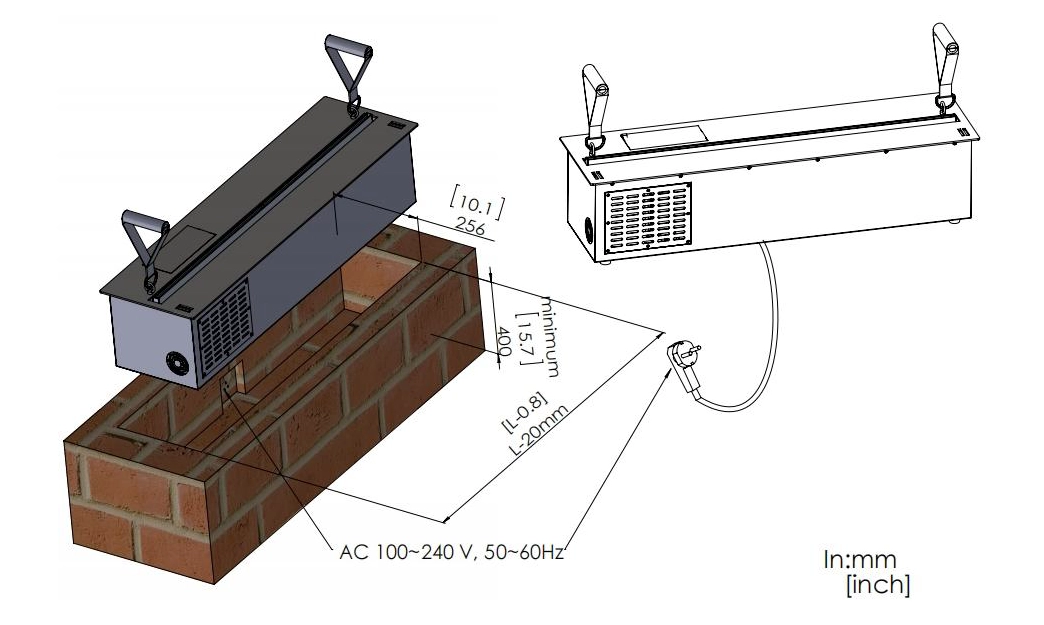 [10.1]
256

minimum
[15.7]
400

[L-0.8]
L-20mm

AC 100~240 V, 50~60Hz

In:mm
[inch]