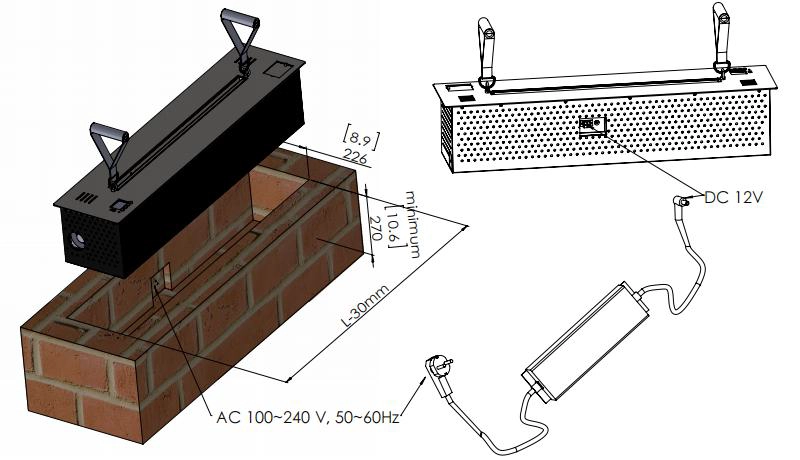 [8,9]
226

minimum
[10,6]
270

L-30mm

AC 100~240 V, 50~60Hz

DC 12V