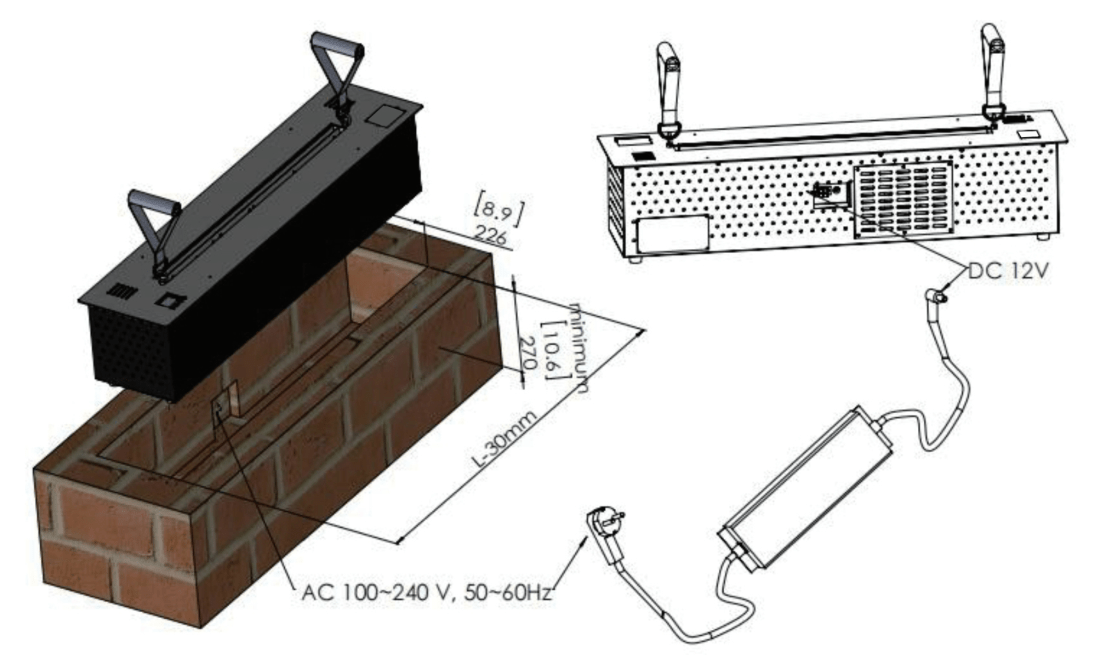 [8.9]
226

minimum
[10.6]
270

L-30mm

AC 100~240 V, 50~60Hz

DC 12V